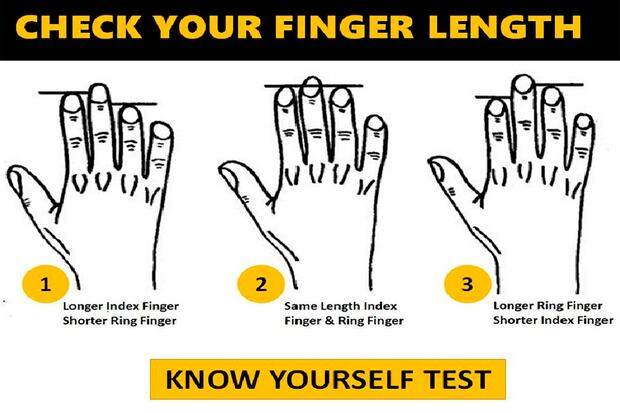 CHECK YOUR FINGER LENGTH

1
Longer Index Finger
Shorter Ring Finger

2
Same Length Index
Finger & Ring Finger

3
Longer Ring Finger
Shorter Index Finger

KNOW YOURSELF TEST