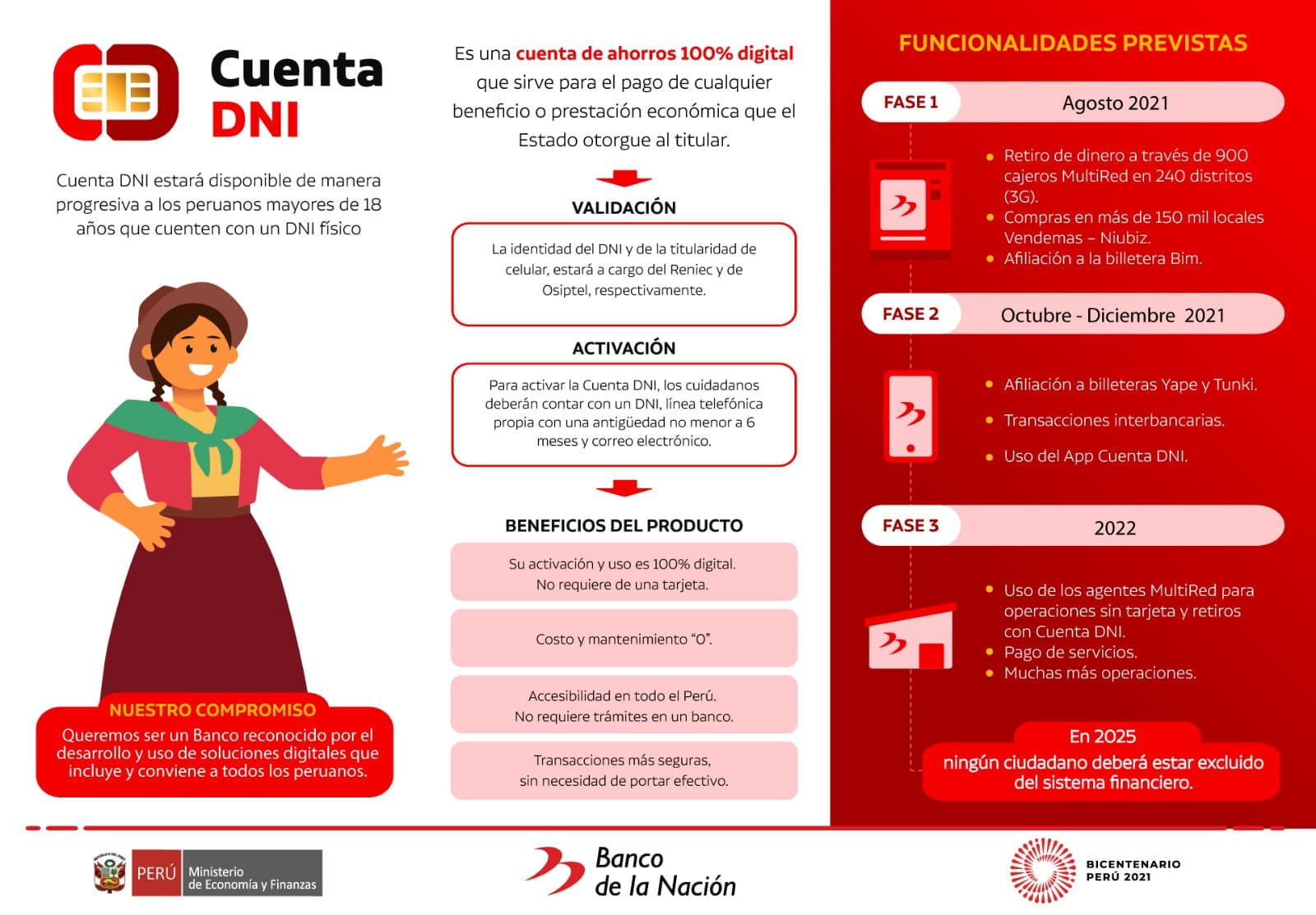 Cuenta DNI

Cuenta DNI estará disponible de manera progresiva a los peruanos mayores de 18 años que cuenten con un DNI físico

NUESTRO COMPROMISO
Queremos ser un Banco reconocido por el desarrollo y uso de soluciones digitales que incluye y conviene a todos los peruanos.

Es una cuenta de ahorros 100% digital que sirve para el pago de cualquier beneficio o prestación económica que el Estado otorgue al titular.

VALIDACIÓN
La identidad del DNI y de la titularidad de celular, estará a cargo del Reniec y de Osiptel, respectivamente.

ACTIVACIÓN
Para activar la Cuenta DNI, los cuidadanos deberán contar con un DNI, línea telefónica propia con una antigüedad no menor a 6 meses y correo electrónico.

BENEFICIOS DEL PRODUCTO
Su activación y uso es 100% digital. No requiere de una tarjeta.

Costo y mantenimiento "0".

Accesibilidad en todo el Perú. No requiere trámites en un banco.

Transacciones más seguras, sin necesidad de portar efectivo.

FUNCIONALIDADES PREVISTAS

FASE 1 Agosto 2021
• Retiro de dinero a través de 900 cajeros MultiRed en 240 distritos (3G).
• Compras en más de 150 mil locales Vendemas – Niubiz.
• Afiliación a la billetera Bim.

FASE 2 Octubre - Diciembre 2021
• Afiliación a billeteras Yape y Tunki.
• Transacciones interbancarias.
• Uso del App Cuenta DNI.

FASE 3 2022
• Uso de los agentes MultiRed para operaciones sin tarjeta y retiros con Cuenta DNI.
• Pago de servicios.
• Muchas más operaciones.

En 2025
ningún ciudadano deberá estar excluido del sistema financiero.

PERÚ Ministerio de Economía y Finanzas

Banco de la Nación

BICENTENARIO PERÚ 2021