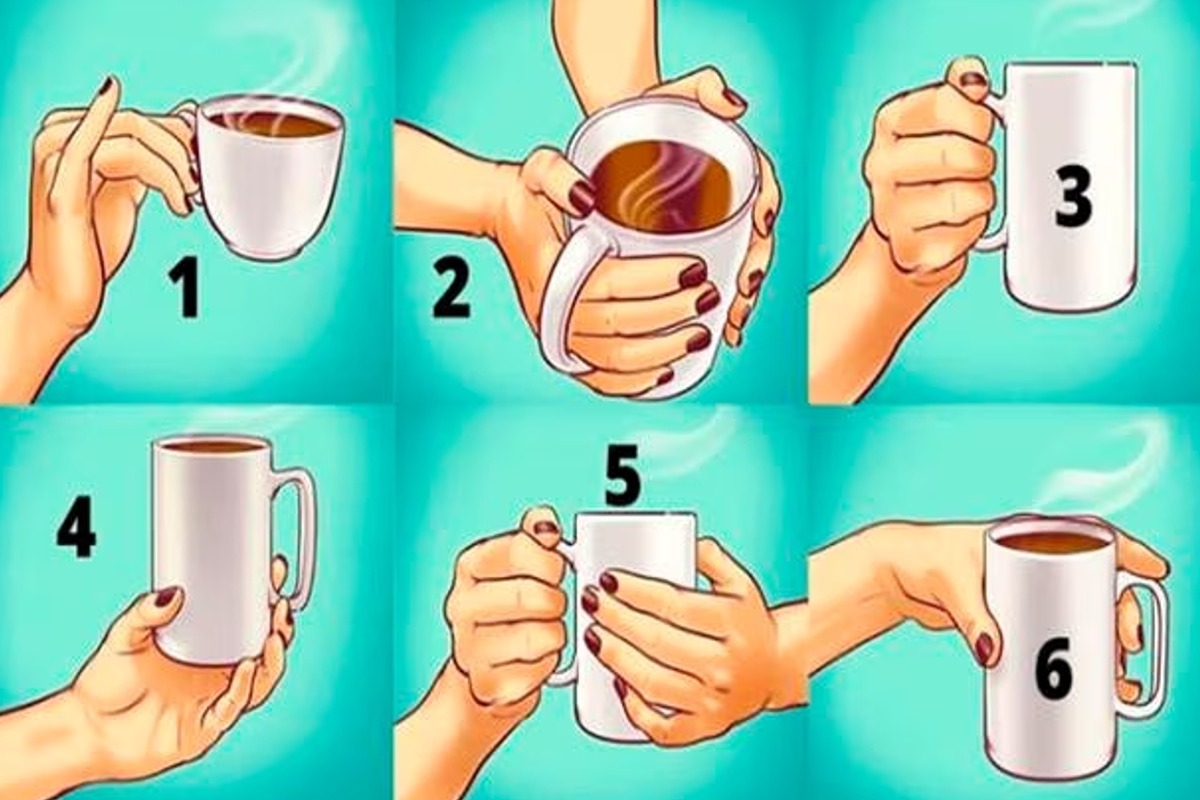 1

2

3

4

5

6