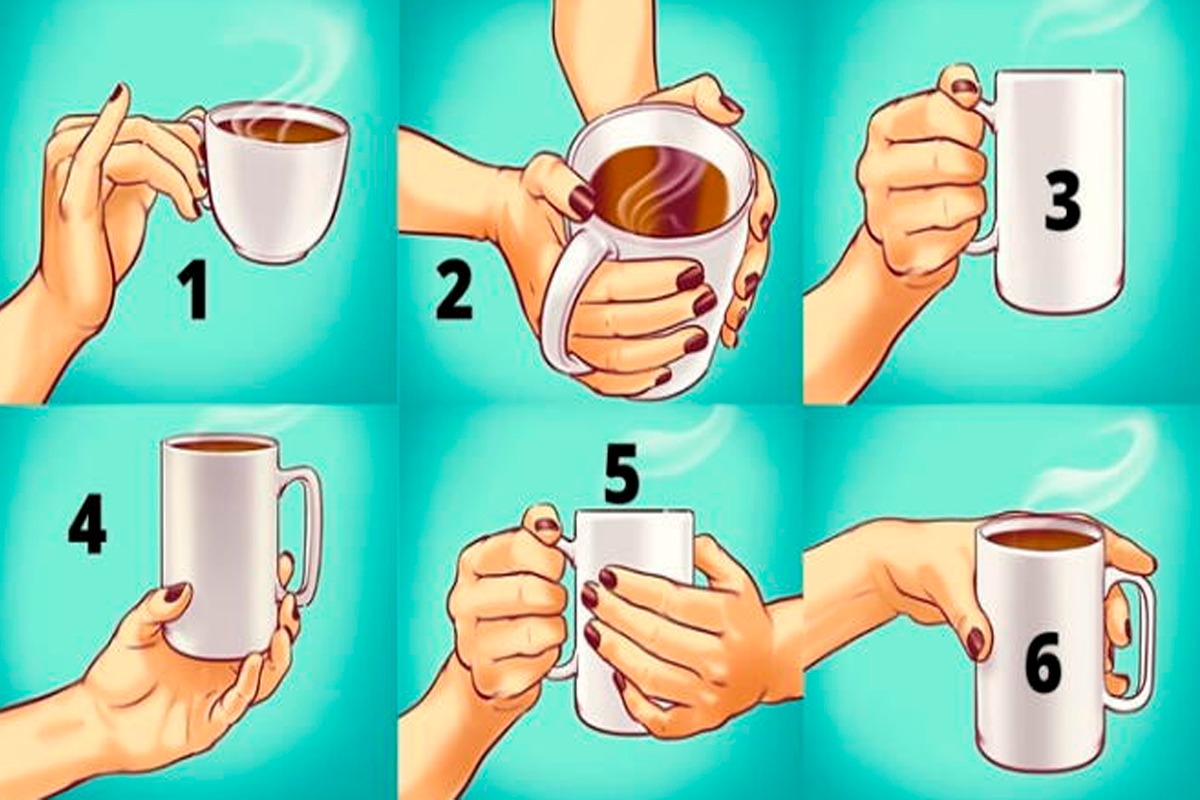 1

2

3

4

5

6